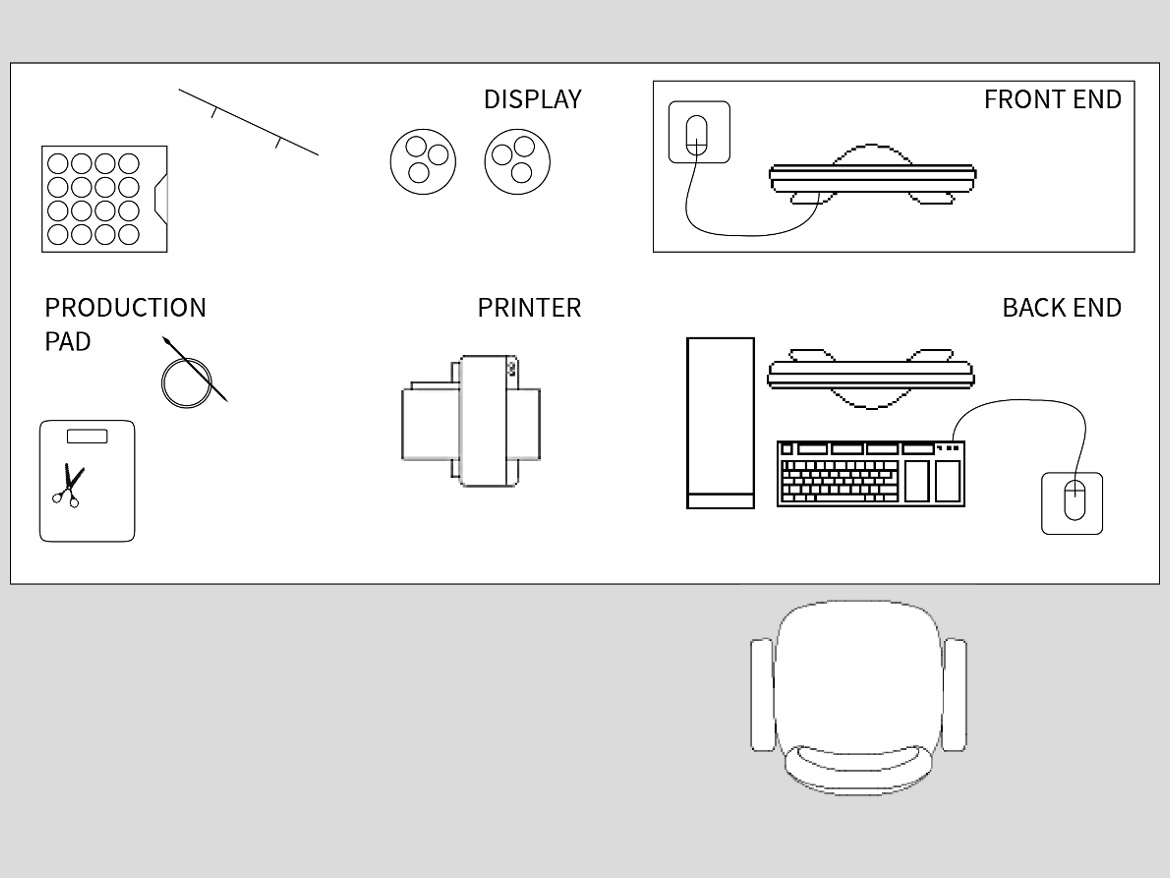 DISPLAY

FRONT END

PRODUCTION PAD

PRINTER

BACK END